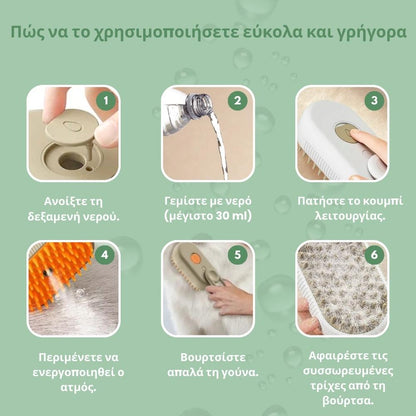 Πώς να το χρησιμοποιήσετε εύκολα και γρήγορα

1

Ανοίξτε τη δεξαμενή νερού.

2

Γεμίστε με νερό (μέγιστο 30 ml)

3

Πατήστε το κουμπί λειτουργίας.

4

Περιμένετε να ενεργοποιηθεί ο ατμός.

5

Βουρτσίστε απαλά τη γούνα.

6

Αφαιρέστε τις συσσωρευμένες τρίχες από τη βούρτσα.